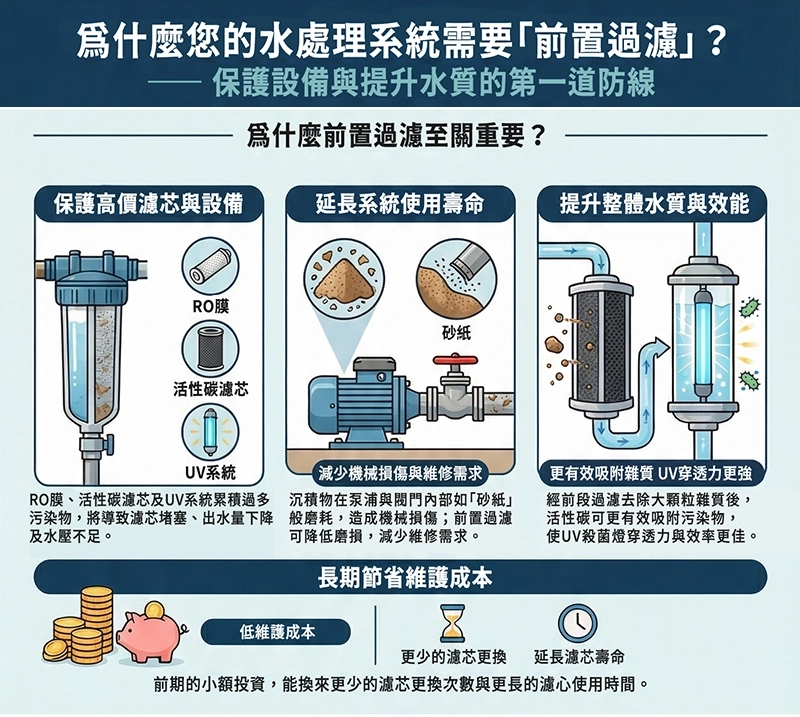 爲什麼您的水處理系統需要「前置過濾」？
—— 保護設備與提升水質的第一道防線

爲什麼前置過濾至關重要？

保護高價濾芯與設備

RO膜

活性碳濾芯

UV系統

RO膜、活性碳濾芯及UV系統累積過多污染物，將導致濾芯堵塞、出水量下降及水壓不足。

延長系統使用壽命

砂紙

減少機械損傷與維修需求

沉積物在泵浦與閥門內部如「砂紙」般磨耗，造成機械損傷；前置過濾可降低磨損，減少維修需求。

提升整體水質與效能

更有效吸附雜質 UV穿透力更強

經前段過濾去除大顆粒雜質後，活性碳可更有效吸附污染物，使UV殺菌燈穿透力與效率更佳。

長期節省維護成本

低維護成本

更少的濾芯更換

延長濾芯壽命

前期的小額投資，能換來更少的濾芯更換次數與更長的濾心使用時間。